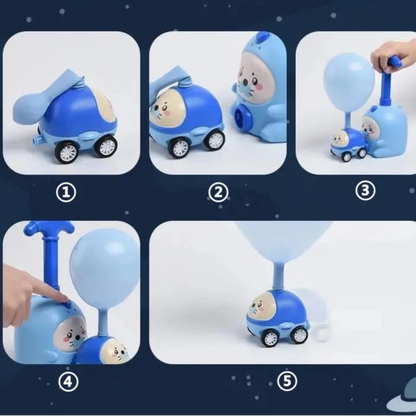 ①

②

③

④

⑤