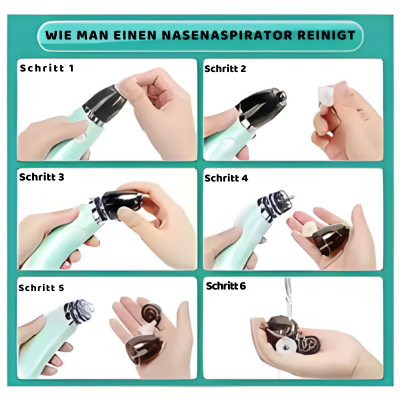 WIE MAN EINEN NASENASPIRATOR REINIGT

Schritt 1

Schritt 2

Schritt 3

Schritt 4

Schritt 5

Schritt 6